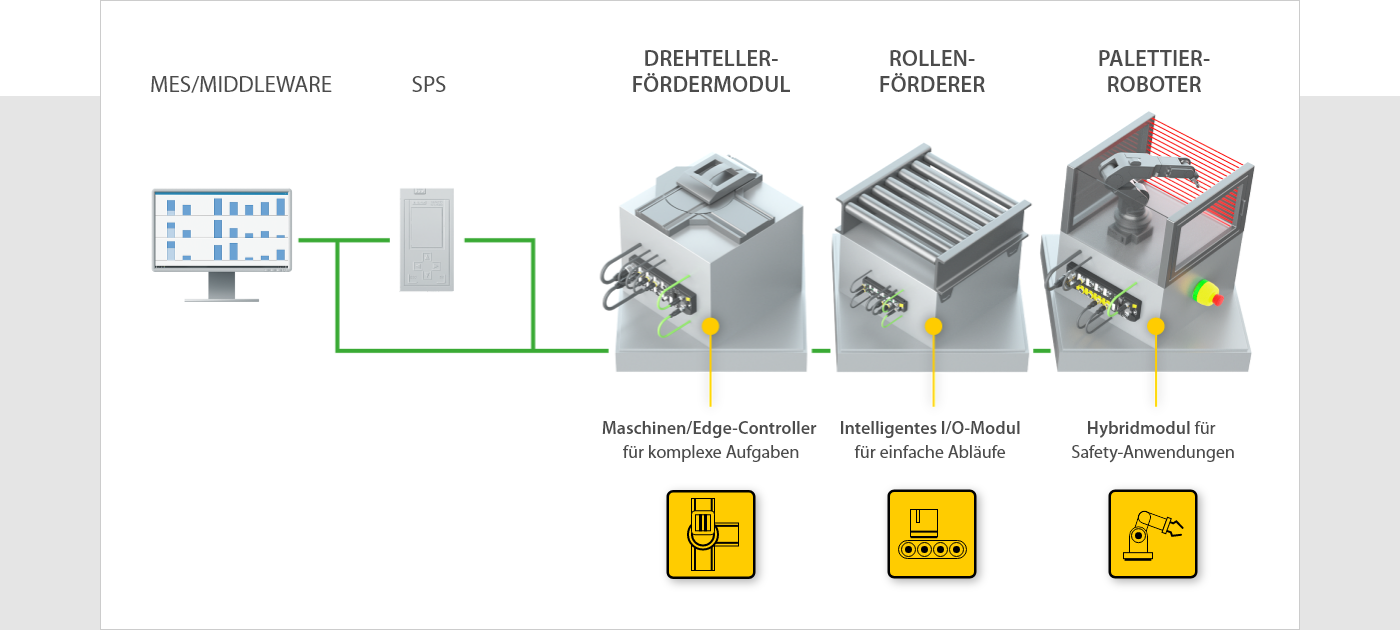 MES/MIDDLEWARE

SPS

DREHTELLER-FÖRDERMODUL

ROLLEN-FÖRDERER

PALETTIER-ROBOTER

Maschinen/Edge-Controller für komplexe Aufgaben

Intelligentes I/O-Modul für einfache Abläufe

Hybridmodul für Safety-Anwendungen